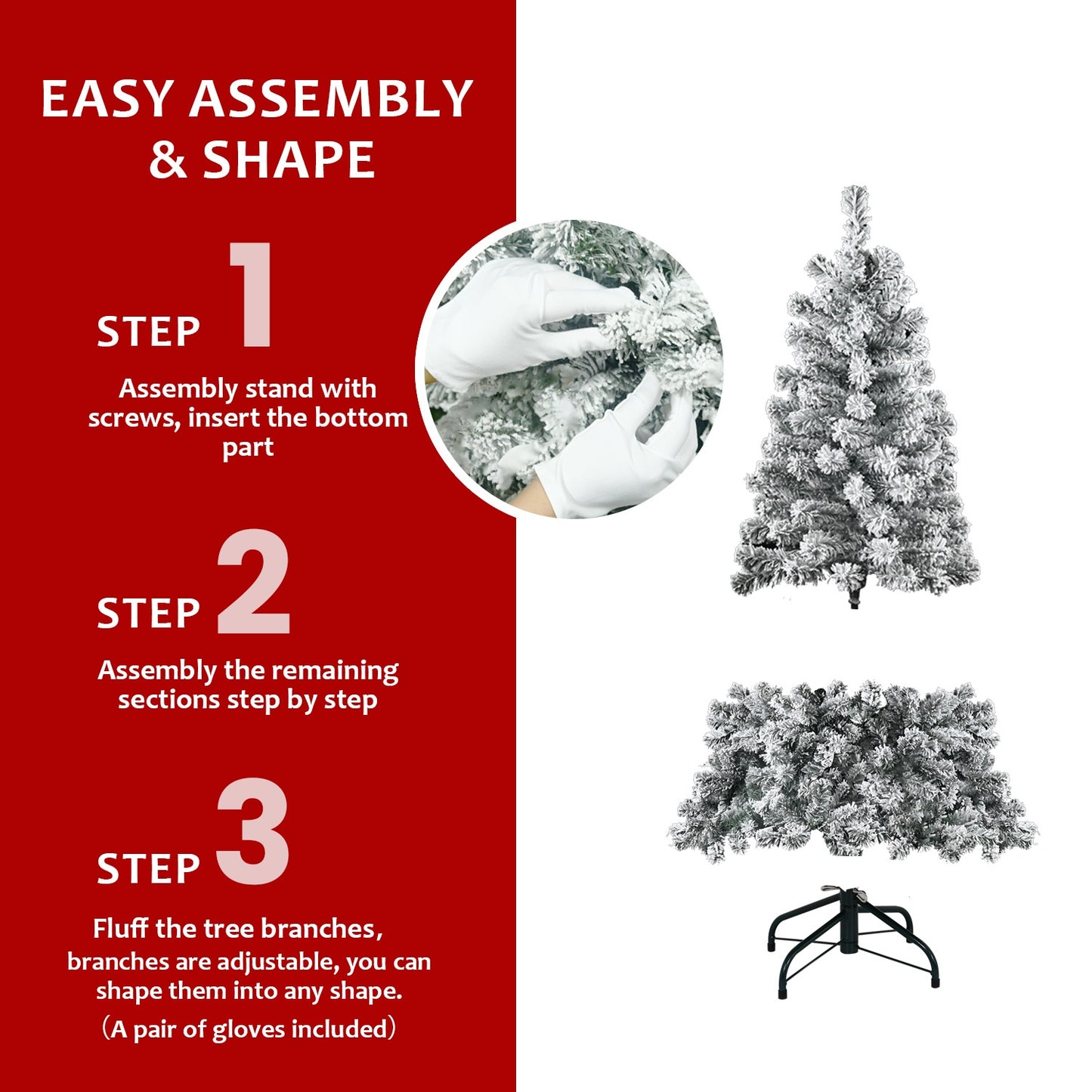 EASY ASSEMBLY & SHAPE

STEP 1

Assembly stand with screws, insert the bottom part

STEP 2

Assembly the remaining sections step by step

STEP 3

Fluff the tree branches, branches are adjustable, you can shape them into any shape.
(A pair of gloves included)