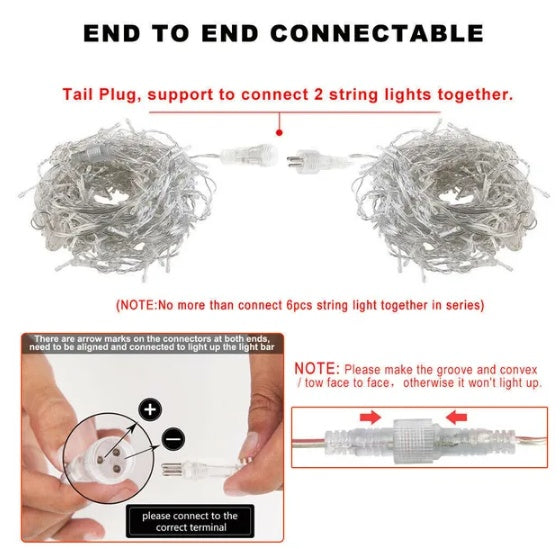 END TO END CONNECTABLE

Tail Plug, support to connect 2 string lights together.

(NOTE:No more than connect 6pcs string light together in series)

There are arrow marks on the connectors at both ends, need to be aligned and connected to light up the light bar

+

−

please connect to the correct terminal

NOTE: Please make the groove and convex / tow face to face, otherwise it won't light up.